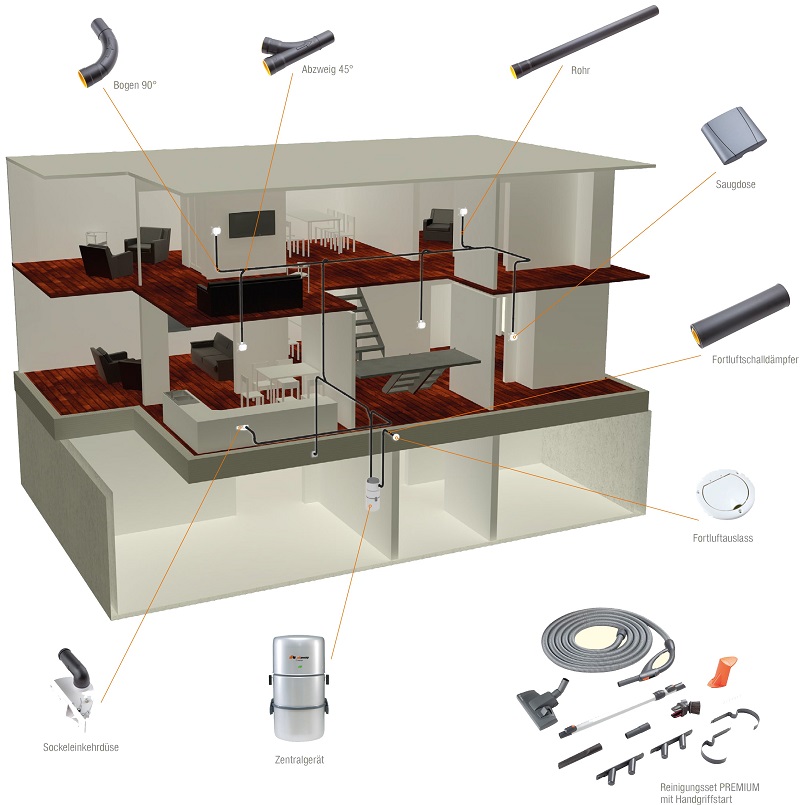 Bogen 90°

Abzweig 45°

Rohr

Saugdose

Fortluftschalldämpfer

Fortluftauslass

Sockeleinkehrdüse

Zentralgerät

Reinigungsset PREMIUM mit Handgriffstart